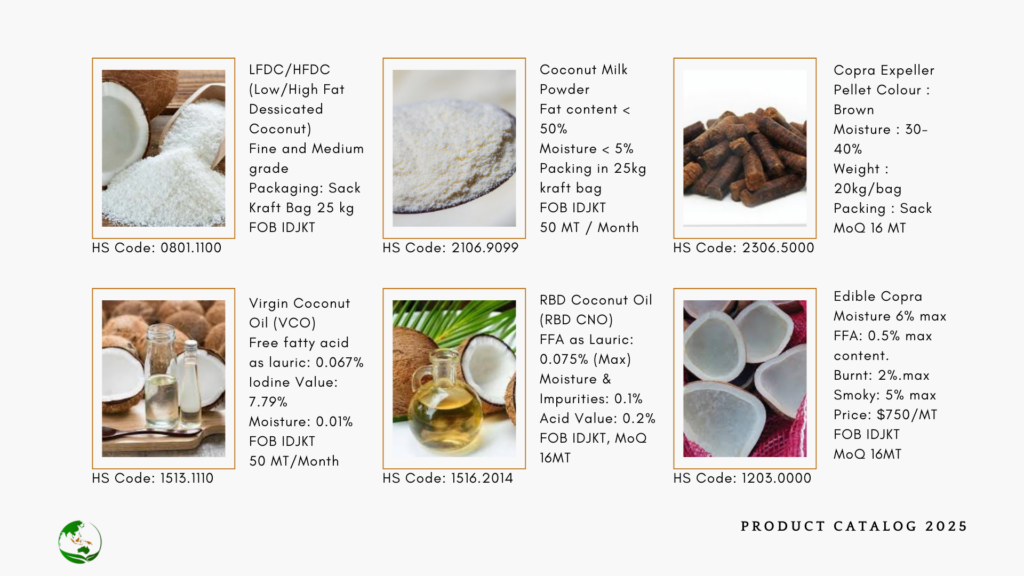 LFDC/HFDC (Low/High Fat Dessicated Coconut)
Fine and Medium grade
Packaging: Sack Kraft Bag 25 kg
FOB IDJKT

HS Code: 0801.1100

Coconut Milk Powder
Fat content < 50%
Moisture < 5%
Packing in 25kg kraft bag
FOB IDJKT
50 MT / Month

HS Code: 2106.9099

Copra Expeller Pellet Colour : Brown
Moisture : 30-40%
Weight : 20kg/bag
Packing : Sack
MoQ 16 MT

HS Code: 2306.5000

Virgin Coconut Oil (VCO)
Free fatty acid as lauric: 0.067%
Iodine Value: 7.79%
Moisture: 0.01%
FOB IDJKT
50 MT/Month

HS Code: 1513.1110

RBD Coconut Oil (RBD CNO)
FFA as Lauric: 0.075% (Max)
Moisture & Impurities: 0.1%
Acid Value: 0.2%
FOB IDJKT, MoQ 16MT

HS Code: 1516.2014

Edible Copra
Moisture 6% max
FFA: 0.5% max content.
Burnt: 2%.max
Smoky: 5% max
Price: $750/MT
FOB IDJKT
MoQ 16MT

HS Code: 1203.0000

PRODUCT CATALOG 2025